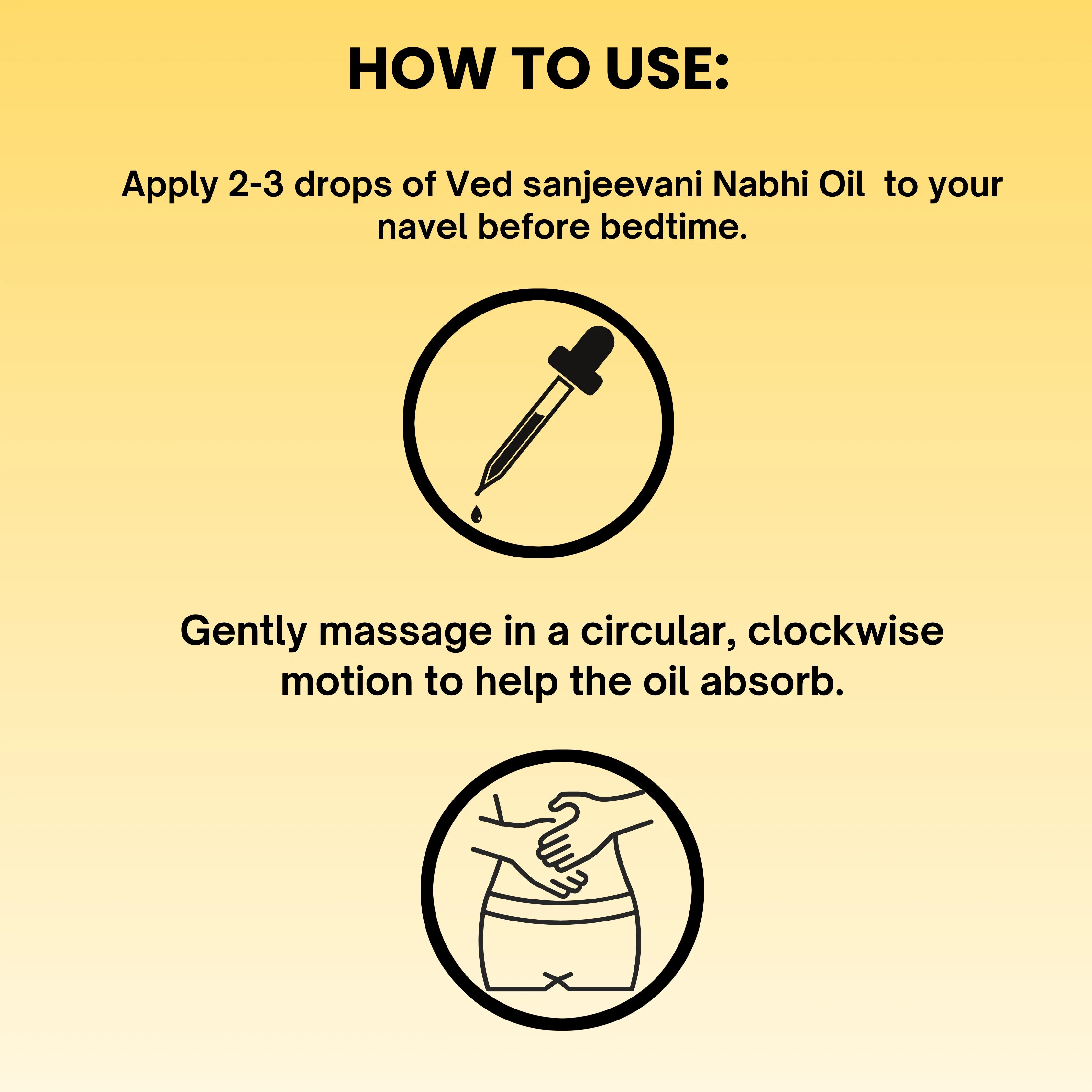 HOW TO USE:

Apply 2-3 drops of Ved sanjeevani Nabhi Oil to your navel before bedtime.

Gently massage in a circular, clockwise motion to help the oil absorb.