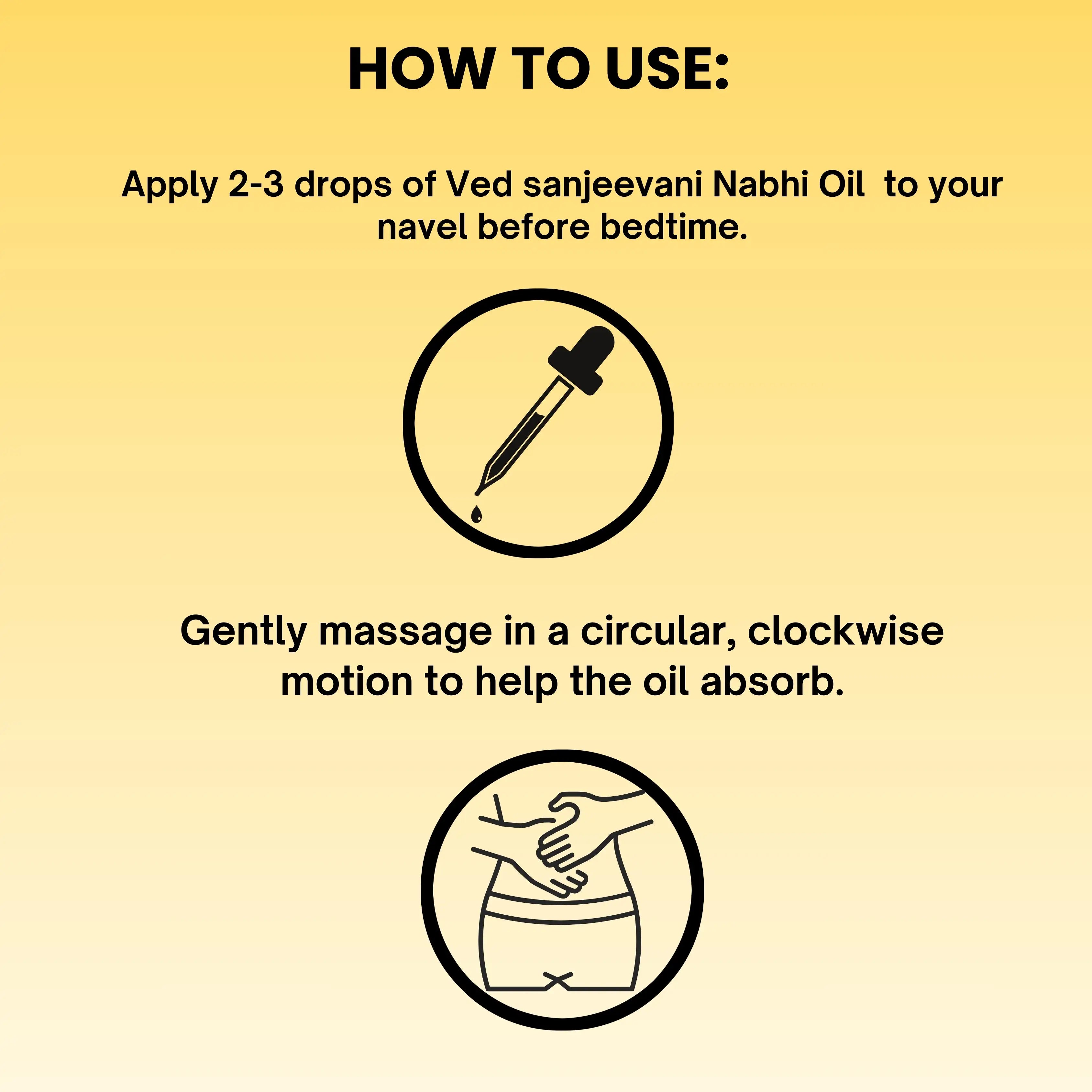 HOW TO USE:

Apply 2-3 drops of Ved sanjeevani Nabhi Oil to your navel before bedtime.

Gently massage in a circular, clockwise motion to help the oil absorb.