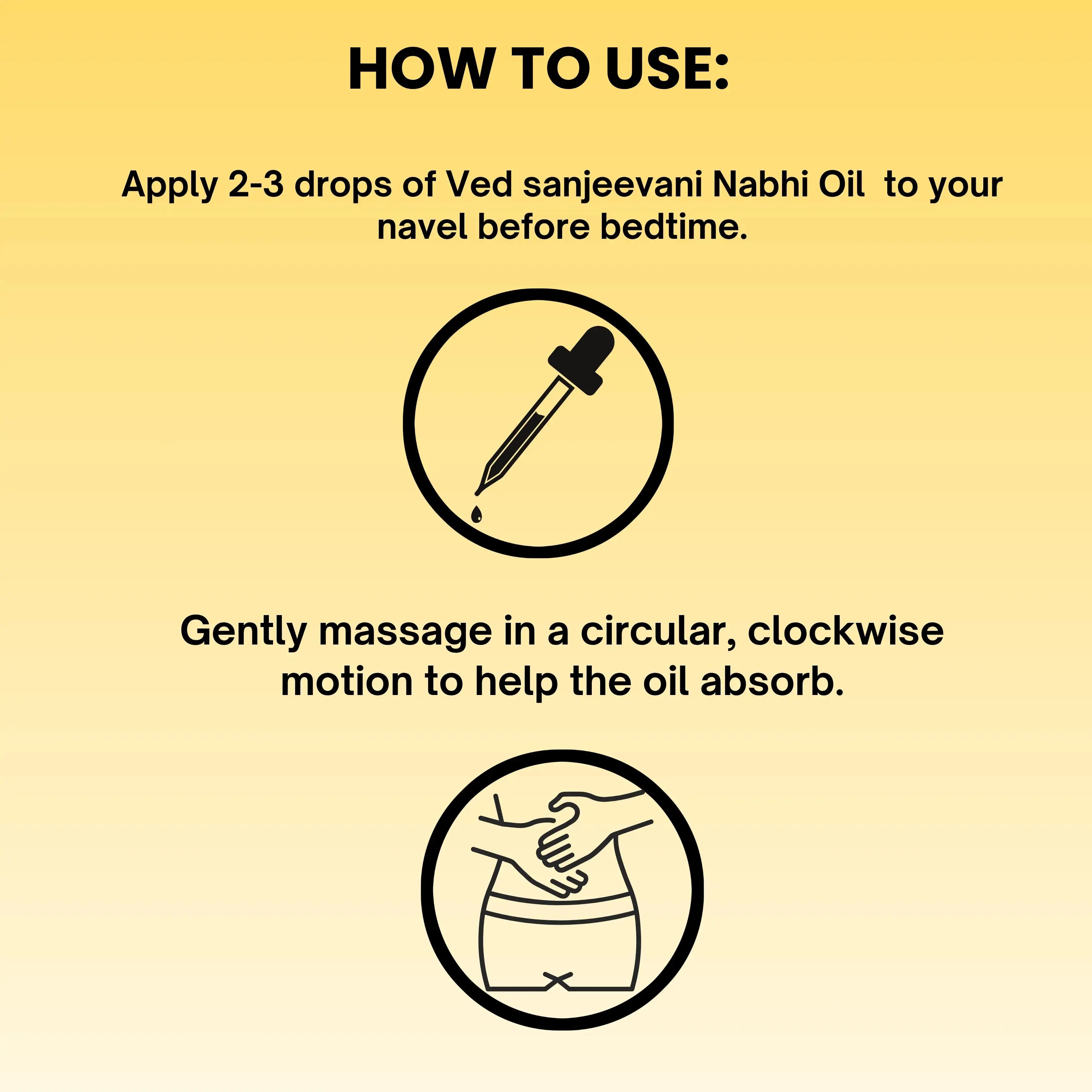 HOW TO USE:

Apply 2-3 drops of Ved sanjeevani Nabhi Oil to your navel before bedtime.

Gently massage in a circular, clockwise motion to help the oil absorb.