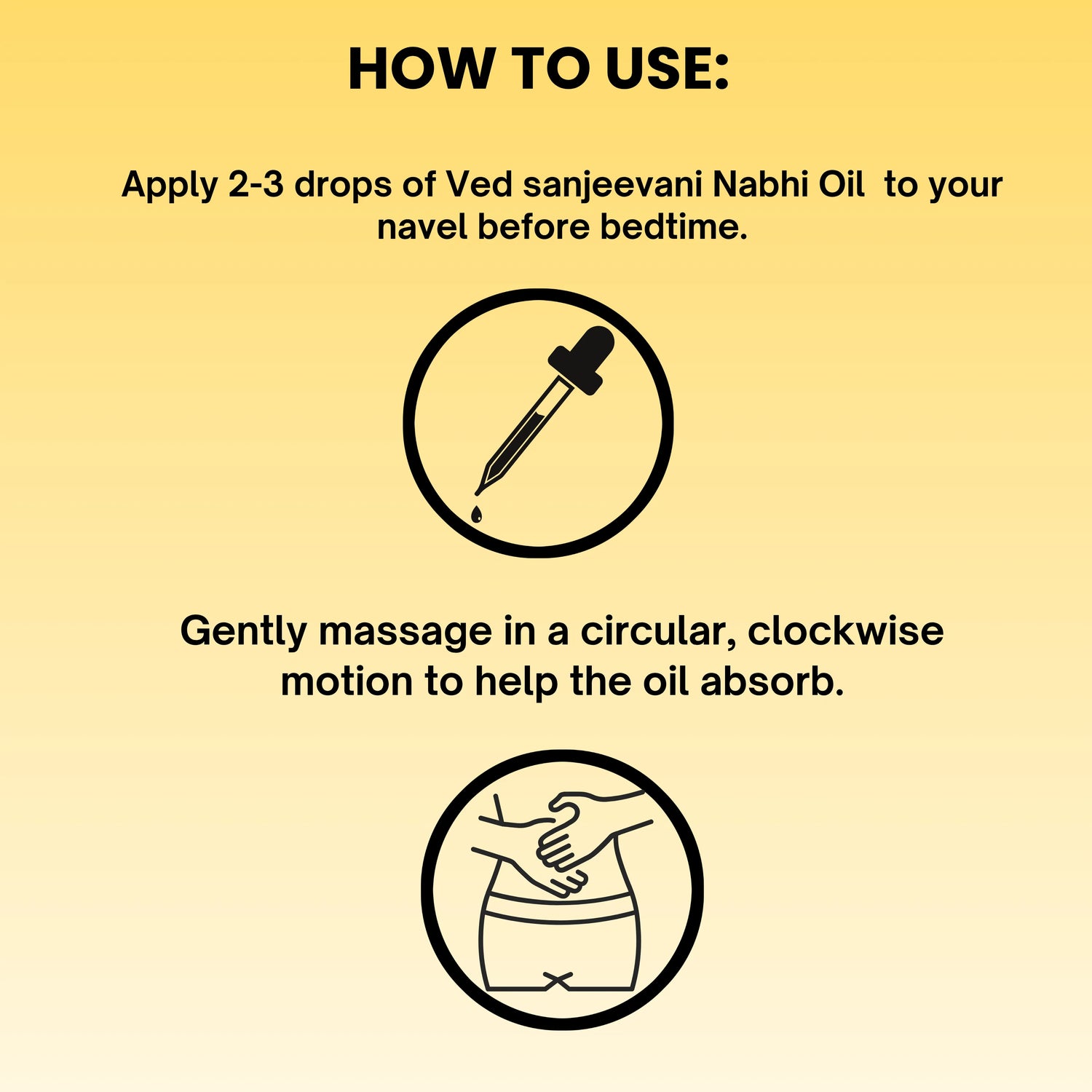 HOW TO USE:

Apply 2-3 drops of Ved sanjeevani Nabhi Oil  to your navel before bedtime.

Gently massage in a circular, clockwise motion to help the oil absorb.