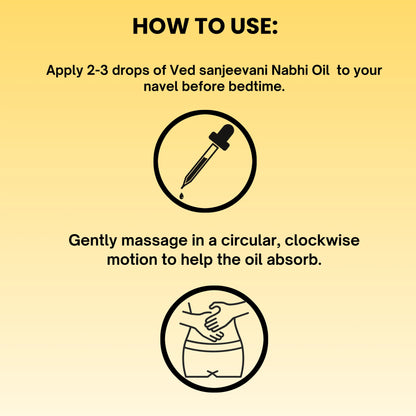 HOW TO USE:

Apply 2-3 drops of Ved sanjeevani Nabhi Oil to your navel before bedtime.

Gently massage in a circular, clockwise motion to help the oil absorb.