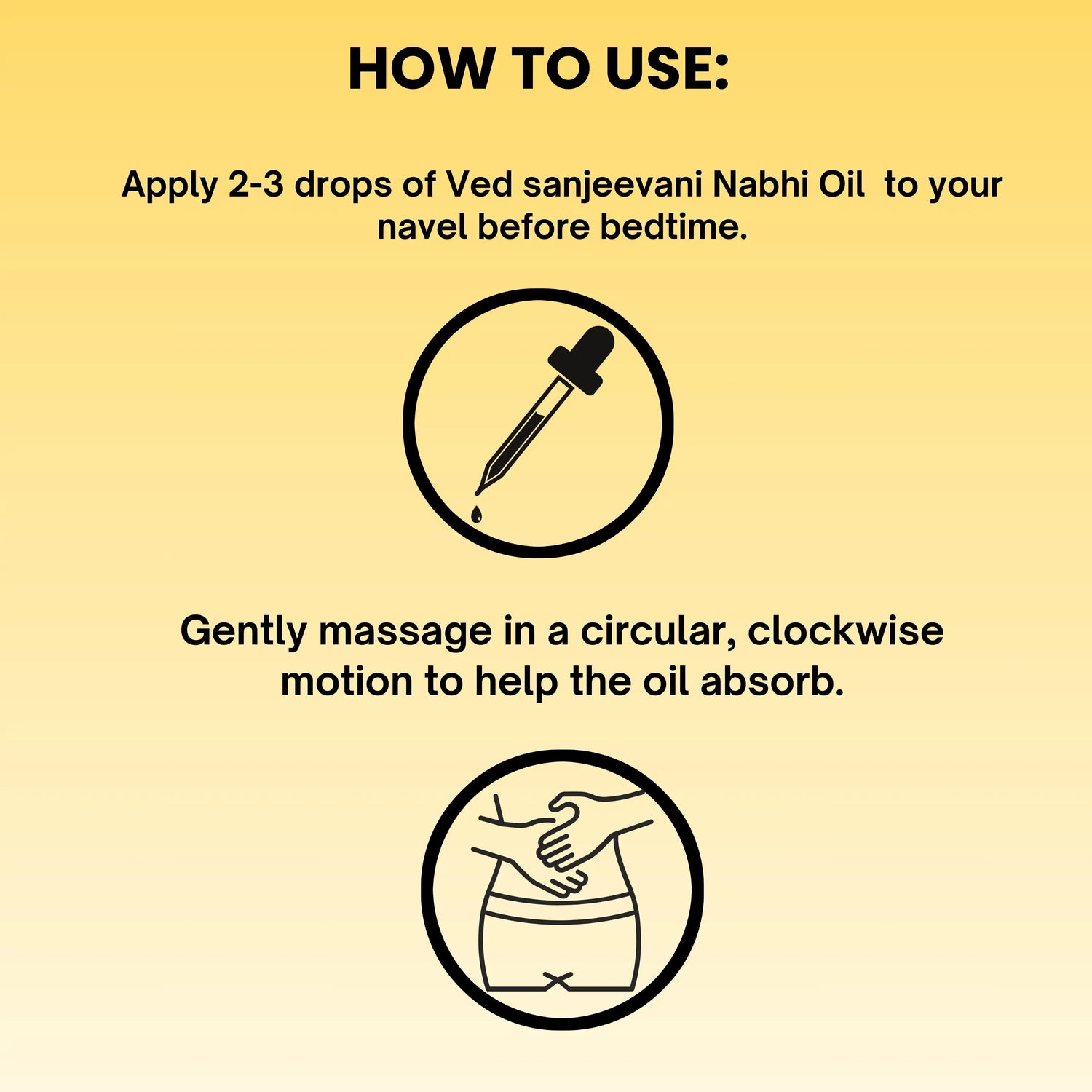 HOW TO USE:

Apply 2-3 drops of Ved sanjeevani Nabhi Oil to your navel before bedtime.

Gently massage in a circular, clockwise motion to help the oil absorb.