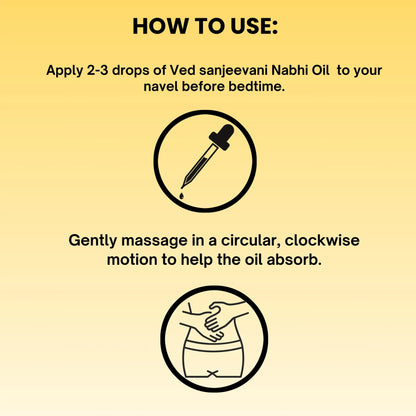 HOW TO USE:

Apply 2-3 drops of Ved sanjeevani Nabhi Oil to your navel before bedtime.

Gently massage in a circular, clockwise motion to help the oil absorb.