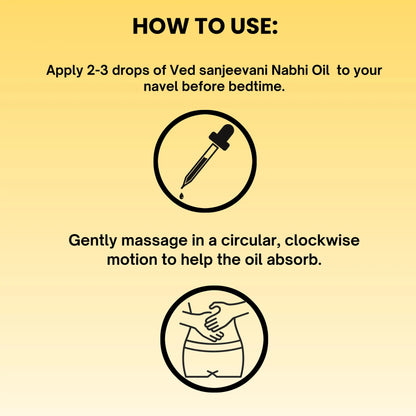 HOW TO USE:

Apply 2-3 drops of Ved sanjeevani Nabhi Oil to your navel before bedtime.

Gently massage in a circular, clockwise motion to help the oil absorb.