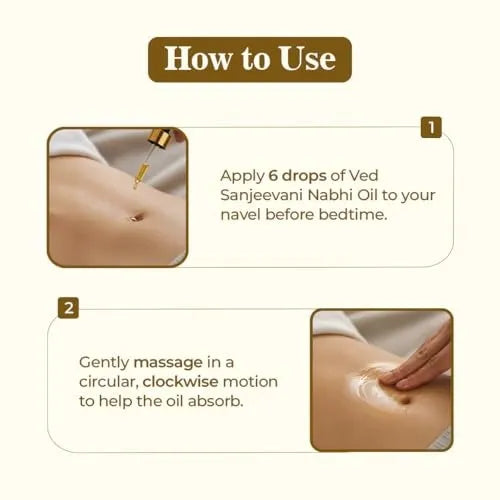 How to Use

1

Apply 6 drops of Ved Sanjeevani Nabhi Oil to your navel before bedtime.

2

Gently massage in a circular, clockwise motion to help the oil absorb.