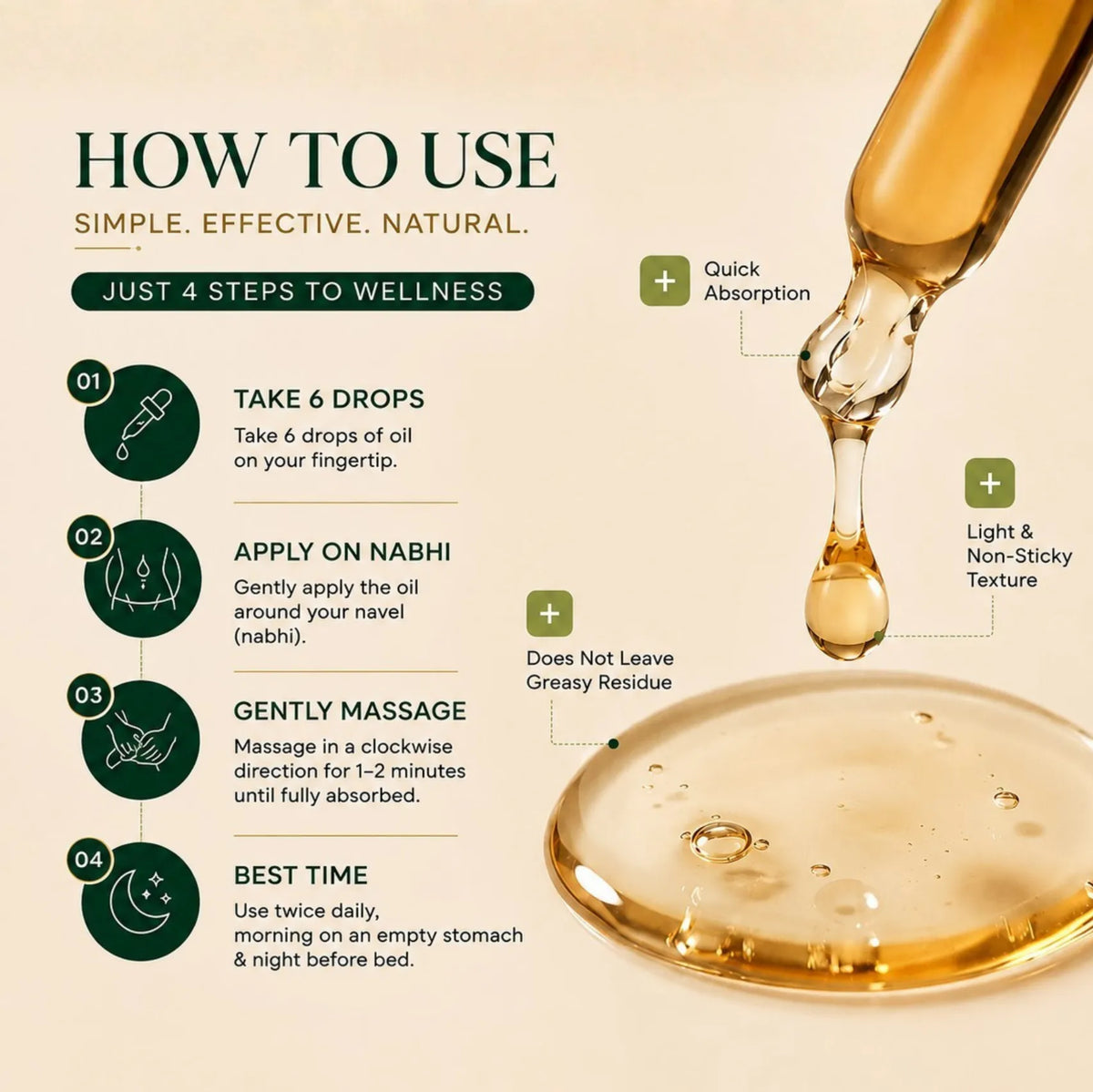 HOW TO USE

SIMPLE. EFFECTIVE. NATURAL.

JUST 4 STEPS TO WELLNESS

01

TAKE 6 DROPS

Take 6 drops of oil on your fingertip.

02

APPLY ON NABHI

Gently apply the oil around your navel (nabhi).

03

GENTLY MASSAGE

Massage in a clockwise direction for 1–2 minutes until fully absorbed.

04

BEST TIME

Use twice daily, morning on an empty stomach & night before bed.

+ Quick Absorption

+ Light & Non-Sticky Texture

+ Does Not Leave Greasy Residue